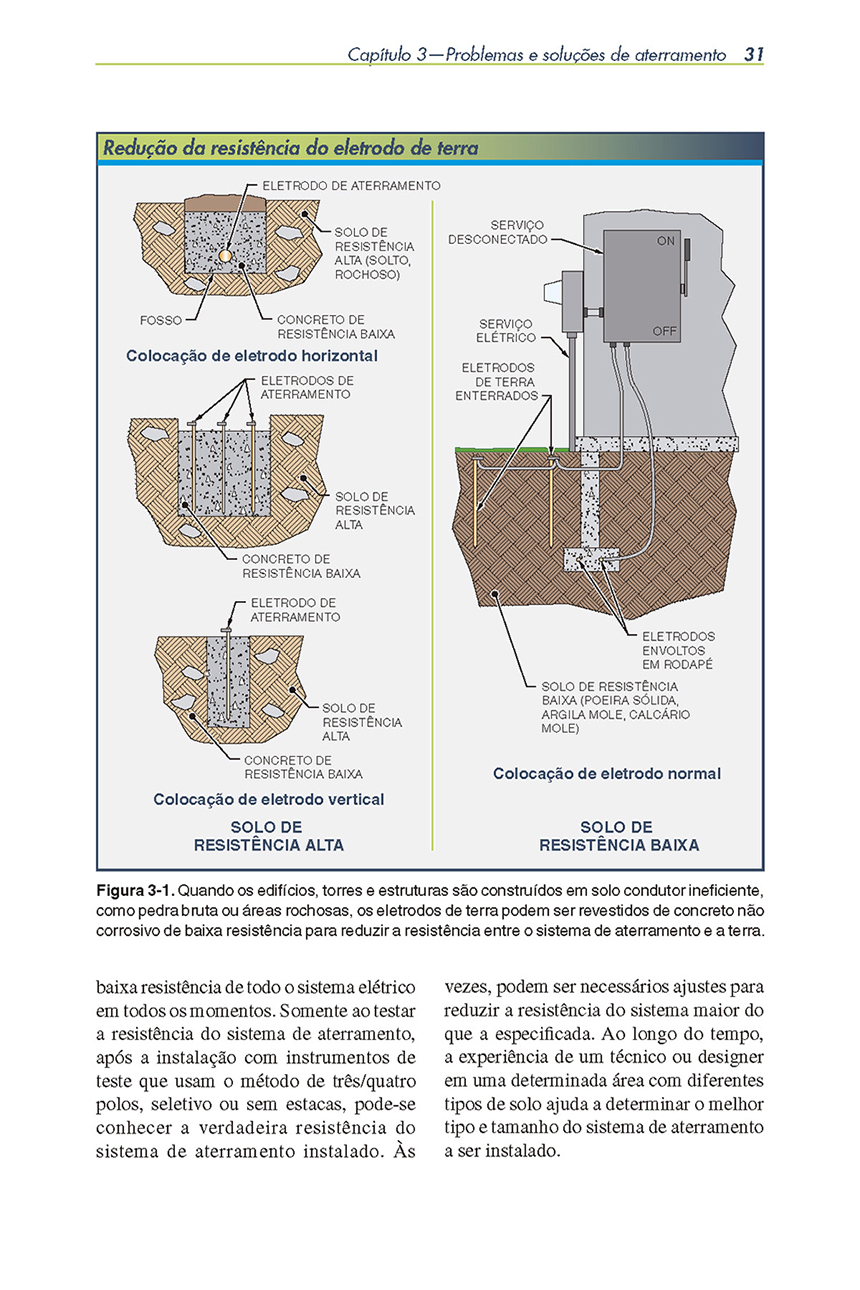 Capítulo 3—Problemas e soluções de aterramento 31

Redução da resistência do eletrodo de terra

ELETRODO DE ATERRAMENTO

SOLO DE RESISTÊNCIA ALTA (SOLTO, ROCHOSO)

FOSSO

CONCRETO DE RESISTÊNCIA BAIXA

Colocação de eletrodo horizontal

ELETRODOS DE ATERRAMENTO

SOLO DE RESISTÊNCIA ALTA

CONCRETO DE RESISTÊNCIA BAIXA

ELETRODO DE ATERRAMENTO

SOLO DE RESISTÊNCIA ALTA

CONCRETO DE RESISTÊNCIA BAIXA

Colocação de eletrodo vertical

SOLO DE RESISTÊNCIA ALTA

SERVIÇO DESCONECTADO

ON

OFF

SERVIÇO ELÉTRICO

ELETRODOS DE TERRA ENTERRADOS

ELETRODOS ENVOLTOS EM RODAPÉ

SOLO DE RESISTÊNCIA BAIXA (POEIRA SÓLIDA, ARGILA MOLE, CALCÁRIO MOLE)

Colocação de eletrodo normal

SOLO DE RESISTÊNCIA BAIXA

Figura 3-1. Quando os edifícios, torres e estruturas são construídos em solo condutor ineficiente, como pedra bruta ou áreas rochosas, os eletrodos de terra podem ser revestidos de concreto não corrosivo de baixa resistência para reduzir a resistência entre o sistema de aterramento e a terra.

baixa resistência de todo o sistema elétrico em todos os momentos. Somente ao testar a resistência do sistema de aterramento, após a instalação com instrumentos de teste que usam o método de três/quatro polos, seletivo ou sem estacas, pode-se conhecer a verdadeira resistência do sistema de aterramento instalado. Às vezes, podem ser necessários ajustes para reduzir a resistência do sistema maior do que a especificada. Ao longo do tempo, a experiência de um técnico ou designer em uma determinada área com diferentes tipos de solo ajuda a determinar o melhor tipo e tamanho do sistema de aterramento a ser instalado.