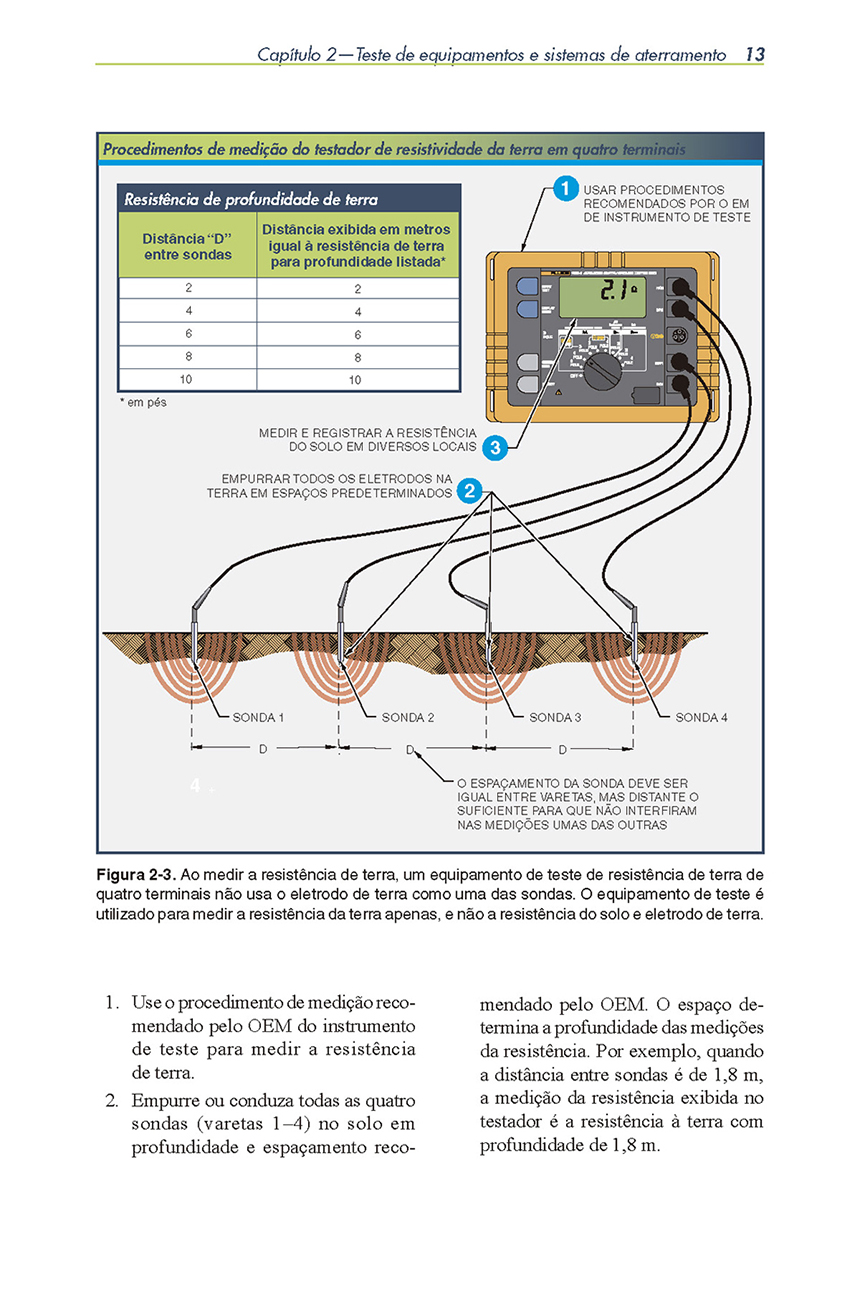 Capítulo 2—Teste de equipamentos e sistemas de aterramento 13

Procedimentos de medição do testador de resistividade da terra em quatro terminais

Resistência de profundidade de terra

| Distância "D" entre sondas | Distância exibida em metros igual à resistência de terra para profundidade listada* |
|---|---|
| 2 | 2 |
| 4 | 4 |
| 6 | 6 |
| 8 | 8 |
| 10 | 10 |

* em pés

1 USAR PROCEDIMENTOS RECOMENDADOS POR O EM DE INSTRUMENTO DE TESTE

2.1 Ω

MEDIR E REGISTRAR A RESISTÊNCIA DO SOLO EM DIVERSOS LOCAIS 3

EMPURRAR TODOS OS ELETRODOS NA TERRA EM ESPAÇOS PREDETERMINADOS 2

SONDA 1 SONDA 2 SONDA 3 SONDA 4

D D D

4 O ESPAÇAMENTO DA SONDA DEVE SER IGUAL ENTRE VARETAS, MAS DISTANTE O SUFICIENTE PARA QUE NÃO INTERFIRAM NAS MEDIÇÕES UMAS DAS OUTRAS

Figura 2-3. Ao medir a resistência de terra, um equipamento de teste de resistência de terra de quatro terminais não usa o eletrodo de terra como uma das sondas. O equipamento de teste é utilizado para medir a resistência da terra apenas, e não a resistência do solo e eletrodo de terra.

1. Use o procedimento de medição recomendado pelo OEM do instrumento de teste para medir a resistência de terra.

2. Empurre ou conduza todas as quatro sondas (varetas 1–4) no solo em profundidade e espaçamento recomendado pelo OEM. O espaço determina a profundidade das medições da resistência. Por exemplo, quando a distância entre sondas é de 1,8 m, a medição da resistência exibida no testador é a resistência à terra com profundidade de 1,8 m.